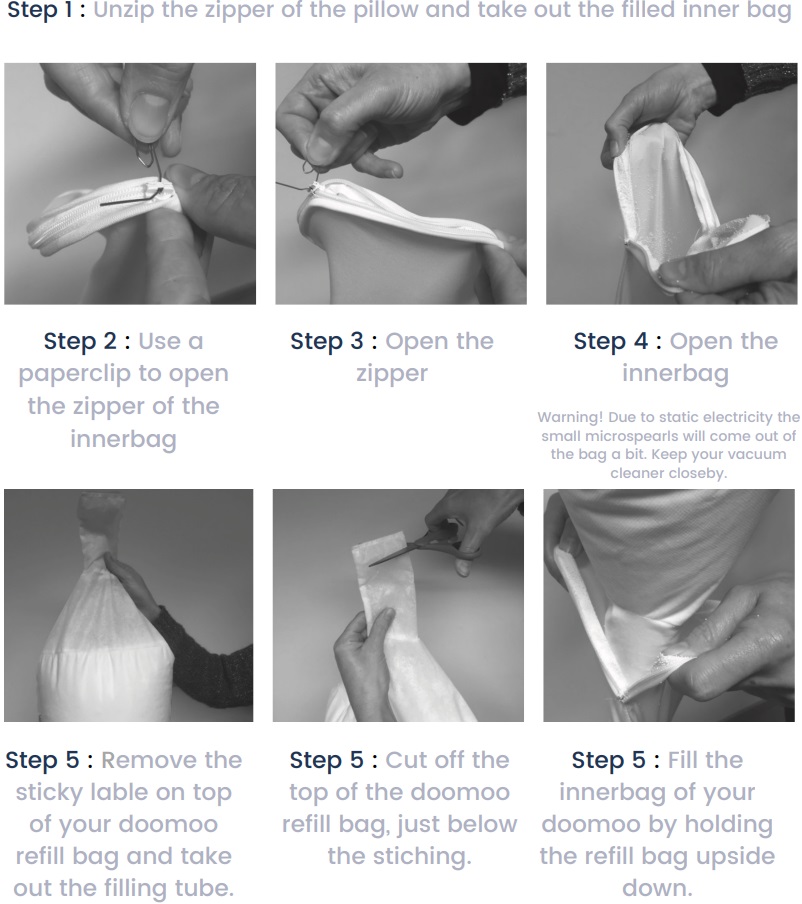 Step 1 : Unzip the zipper of the pillow and take out the filled inner bag

Step 2 : Use a paperclip to open the zipper of the innerbag

Step 3 : Open the zipper

Step 4 : Open the innerbag

Warning! Due to static electricity the small microspearls will come out of the bag a bit. Keep your vacuum cleaner closeby.

Step 5 : Remove the sticky lable on top of your doomoo refill bag and take out the filling tube.

Step 5 : Cut off the top of the doomoo refill bag, just below the stiching.

Step 5 : Fill the innerbag of your doomoo by holding the refill bag upside down.