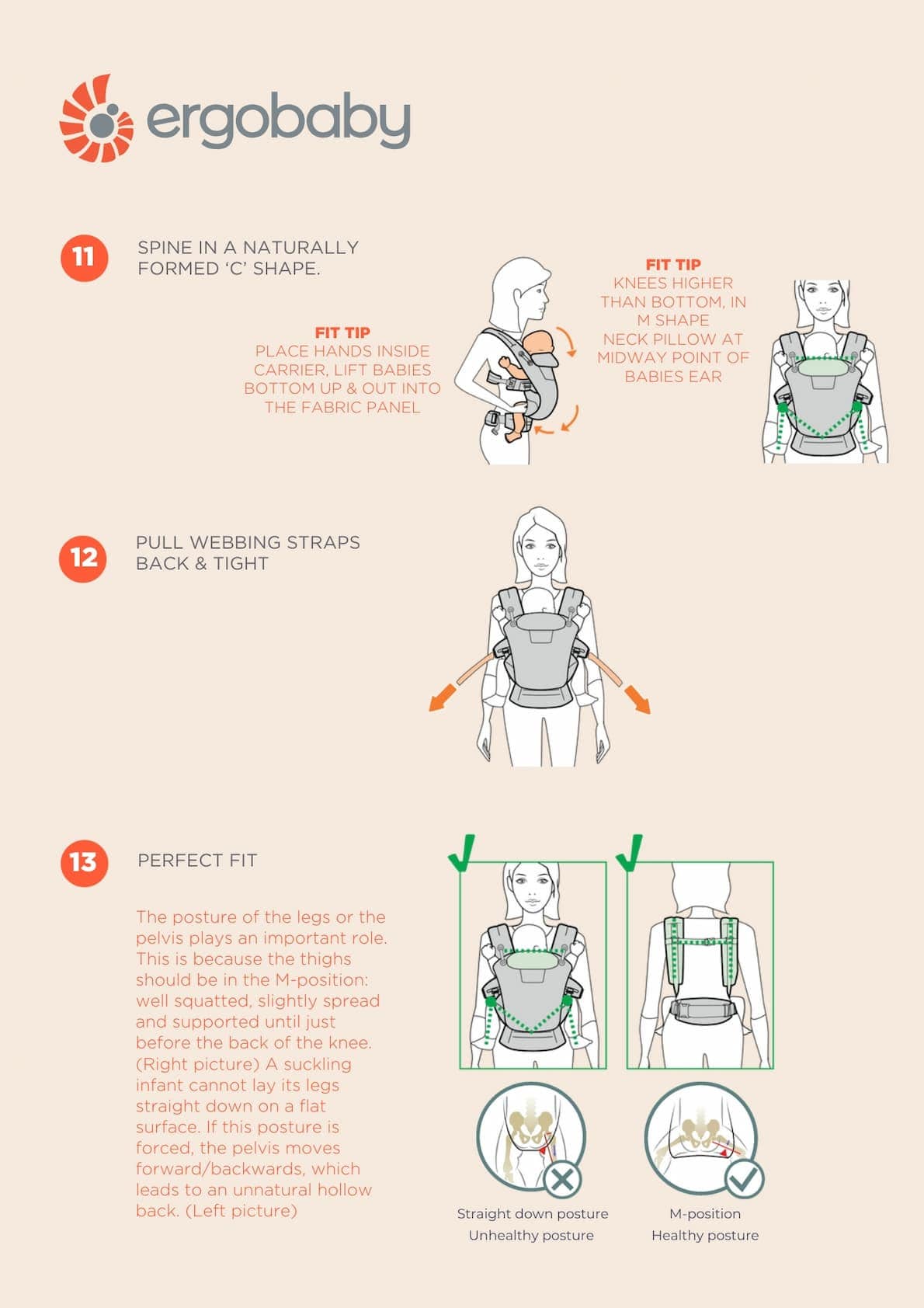 ergobaby

11 SPINE IN A NATURALLY FORMED 'C' SHAPE.

FIT TIP
PLACE HANDS INSIDE CARRIER, LIFT BABIES BOTTOM UP & OUT INTO THE FABRIC PANEL

FIT TIP
KNEES HIGHER THAN BOTTOM, IN M SHAPE
NECK PILLOW AT MIDWAY POINT OF BABIES EAR

12 PULL WEBBING STRAPS BACK & TIGHT

13 PERFECT FIT

The posture of the legs or the pelvis plays an important role. This is because the thighs should be in the M-position: well squatted, slightly spread and supported until just before the back of the knee. (Right picture) A suckling infant cannot lay its legs straight down on a flat surface. If this posture is forced, the pelvis moves forward/backwards, which leads to an unnatural hollow back. (Left picture)

Straight down posture
Unhealthy posture

M-position
Healthy posture